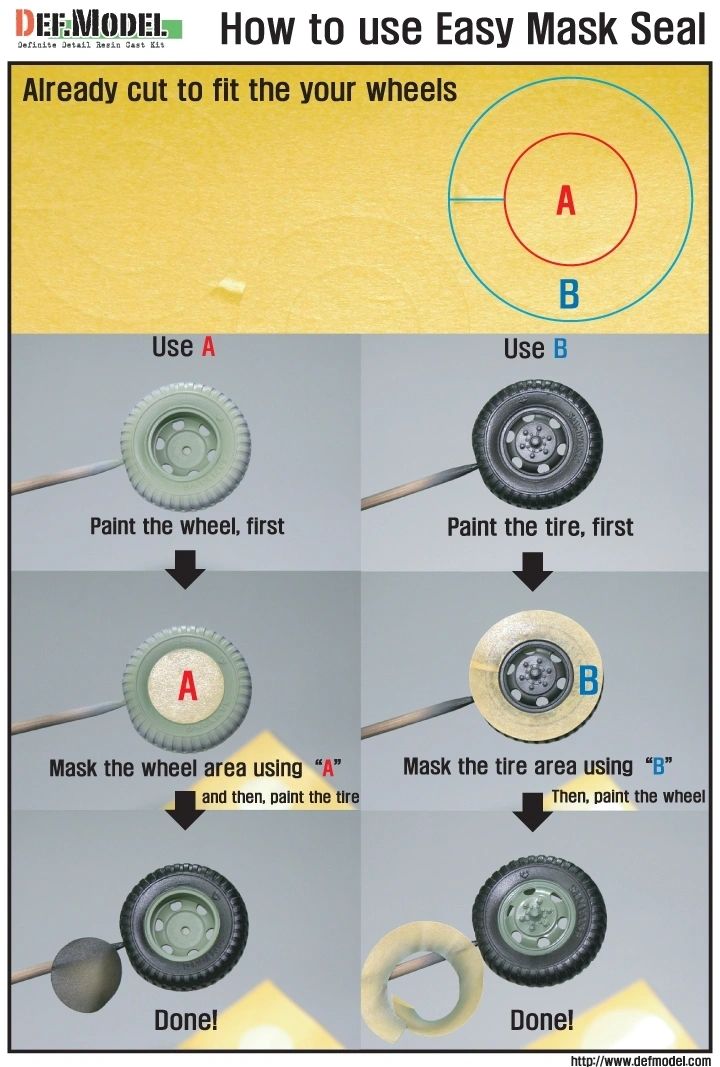 DEF.MODEL
Definite Detail Resin Cast Kit

How to use Easy Mask Seal

Already cut to fit the your wheels

A

B

Use A

Paint the wheel, first

A

Mask the wheel area using "A"

and then, paint the tire

Done!

Use B

Paint the tire, first

B

Mask the tire area using "B"

Then, paint the wheel

Done!

http://www.defmodel.com